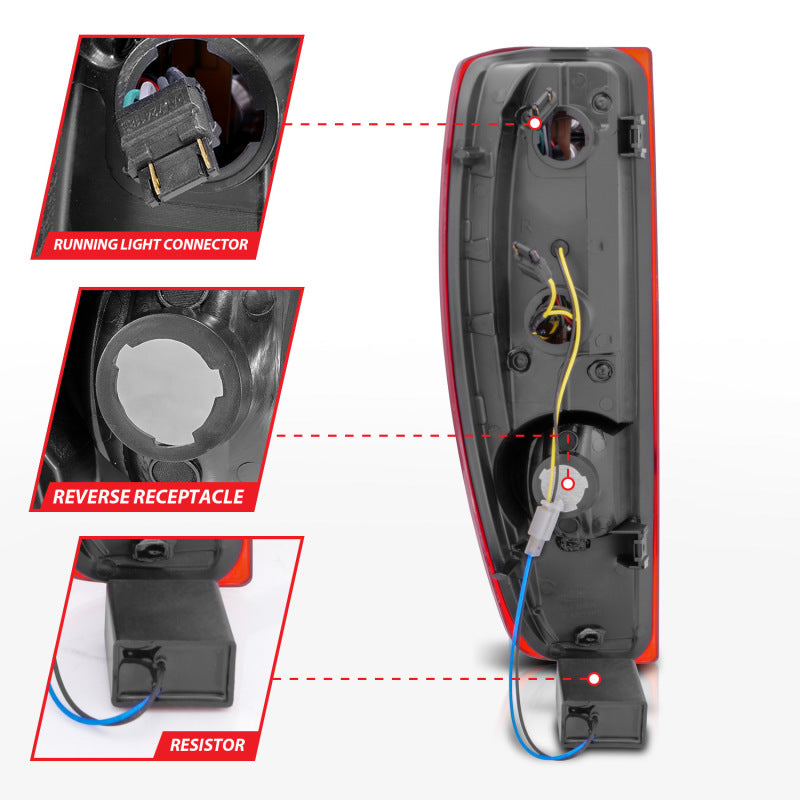 RUNNING LIGHT CONNECTOR

REVERSE RECEPTACLE

RESISTOR