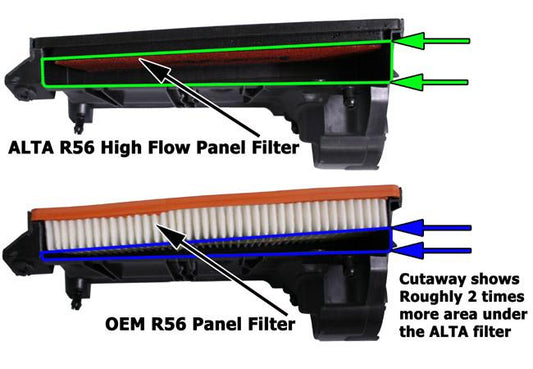 ALTA R56 High Flow Panel Filter

OEM R56 Panel Filter

Cutaway shows Roughly 2 times more area under the ALTA filter